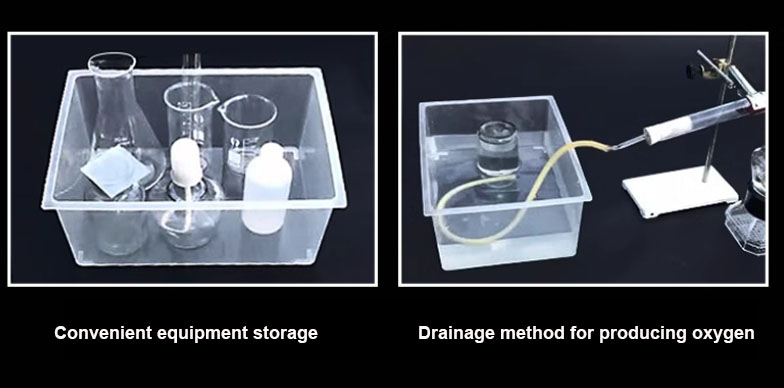 Convenient equipment storage

Drainage method for producing oxygen