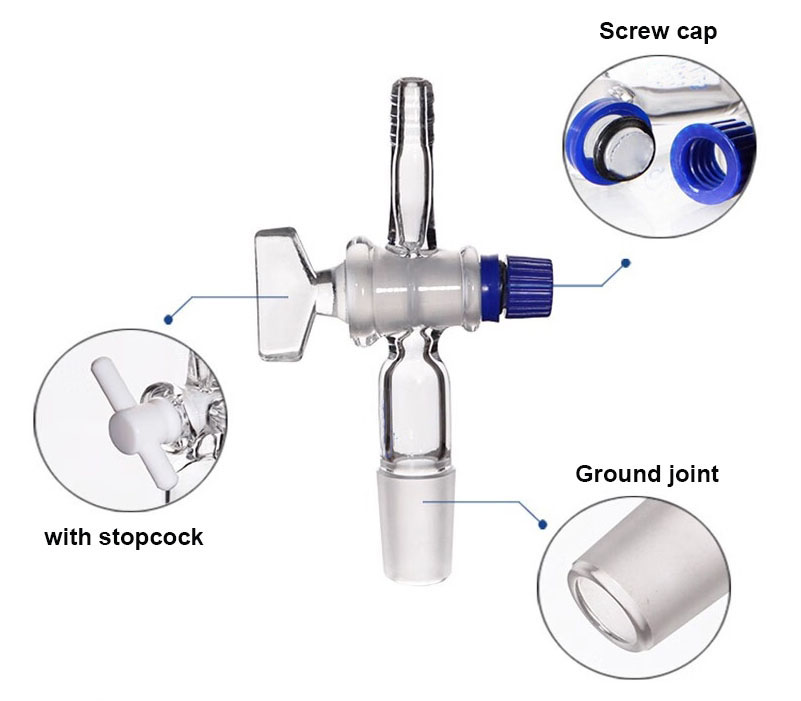 Screw cap

with stopcock

Ground joint